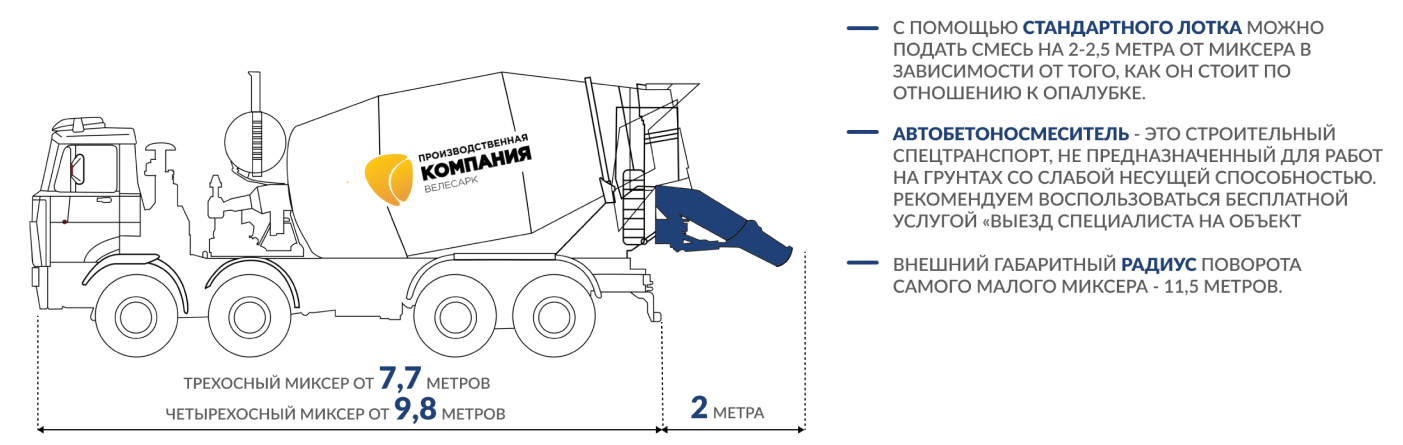 ПРОИЗВОДСТВЕННАЯ
КОМПАНИЯ
ВЕЛЕСАРК

ТРЕХОСНЫЙ МИКСЕР ОТ 7,7 МЕТРОВ
ЧЕТЫРЕХОСНЫЙ МИКСЕР ОТ 9,8 МЕТРОВ

2 МЕТРА

С ПОМОЩЬЮ СТАНДАРТНОГО ЛОТКА МОЖНО ПОДАТЬ СМЕСЬ НА 2-2,5 МЕТРА ОТ МИКСЕРА В ЗАВИСИМОСТИ ОТ ТОГО, КАК ОН СТОИТ ПО ОТНОШЕНИЮ К ОПАЛУБКЕ.

АВТОБЕТОНОСМЕСИТЕЛЬ - ЭТО СТРОИТЕЛЬНЫЙ СПЕЦТРАНСПОРТ, НЕ ПРЕДНАЗНАЧЕННЫЙ ДЛЯ РАБОТ НА ГРУНТАХ СО СЛАБОЙ НЕСУЩЕЙ СПОСОБНОСТЬЮ. РЕКОМЕНДУЕМ ВОСПОЛЬЗОВАТЬСЯ БЕСПЛАТНОЙ УСЛУГОЙ «ВЫЕЗД СПЕЦИАЛИСТА НА ОБЪЕКТ

ВНЕШНИЙ ГАБАРИТНЫЙ РАДИУС ПОВОРОТА САМОГО МАЛОГО МИКСЕРА - 11,5 МЕТРОВ.